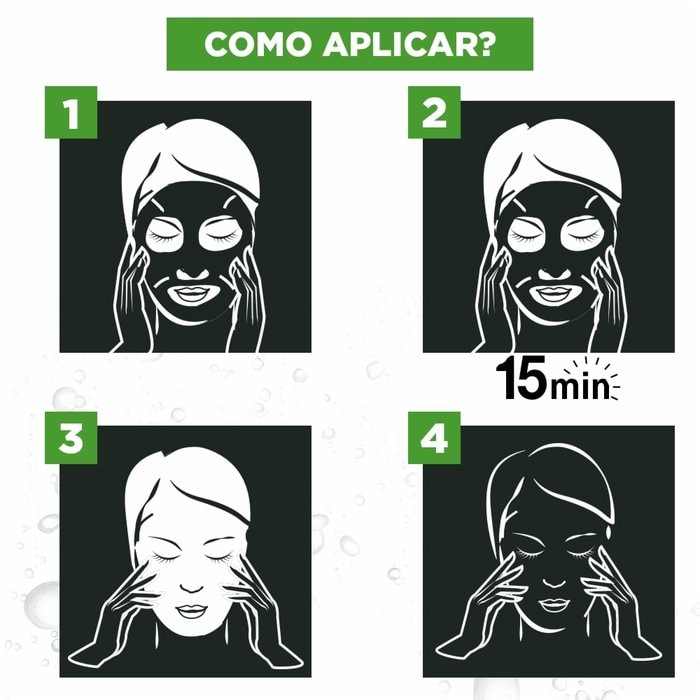 COMO APLICAR?

1

2

15min

3

4